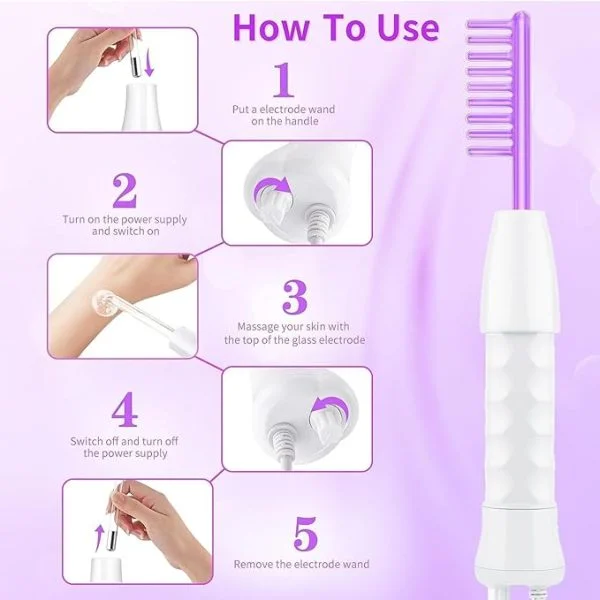 How To Use

1

Put a electrode wand on the handle

2

Turn on the power supply and switch on

3

Massage your skin with the top of the glass electrode

4

Switch off and turn off the power supply

5

Remove the electrode wand